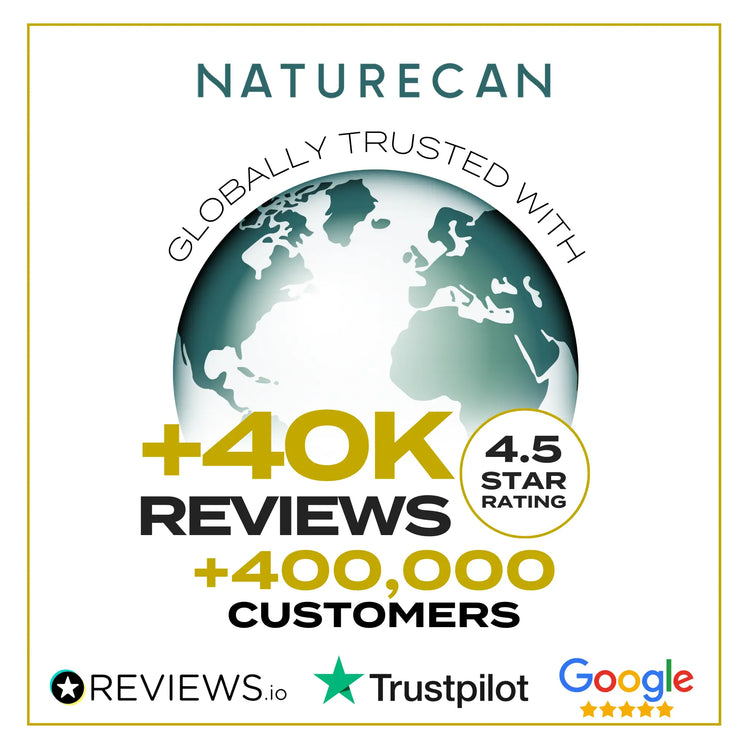 NATURECAN

GLOBALLY TRUSTED WITH

+40K REVIEWS

4.5 STAR RATING

+400,000 CUSTOMERS

REVIEWS.io Trustpilot Google