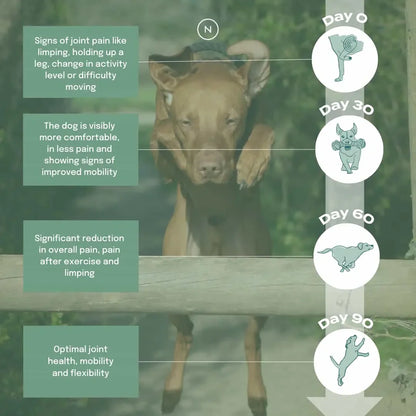 N

Day 0

Signs of joint pain like limping, holding up a leg, change in activity level or difficulty moving

Day 30

The dog is visibly more comfortable, in less pain and showing signs of improved mobility

Day 60

Significant reduction in overall pain, pain after exercise and limping

Day 90

Optimal joint health, mobility and flexibility